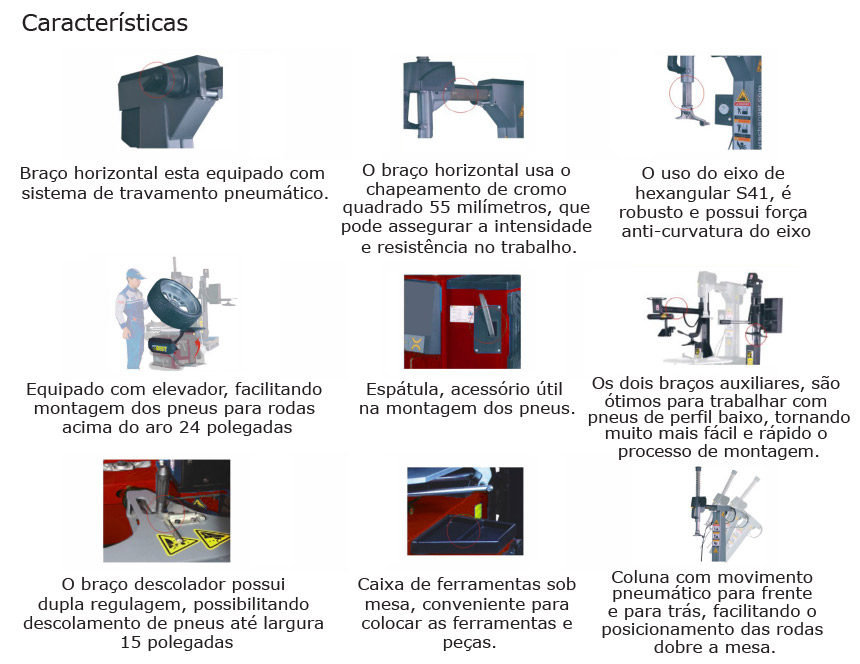 Características

Braço horizontal esta equipado com sistema de travamento pneumático.

O braço horizontal usa o chapeamento de cromo quadrado 55 milímetros, que pode assegurar a intensidade e resistência no trabalho.

O uso do eixo de hexangular S41, é robusto e possui força anti-curvatura do eixo

Equipado com elevador, facilitando montagem dos pneus para rodas acima do aro 24 polegadas

Espátula, acessório útil na montagem dos pneus.

Os dois braços auxiliares, são ótimos para trabalhar com pneus de perfil baixo, tornando muito mais fácil e rápido o processo de montagem.

O braço descolador possui dupla regulagem, possibilitando descolamento de pneus até largura 15 polegadas

Caixa de ferramentas sob mesa, conveniente para colocar as ferramentas e peças.

Coluna com movimento pneumático para frente e para trás, facilitando o posicionamento das rodas dobre a mesa.