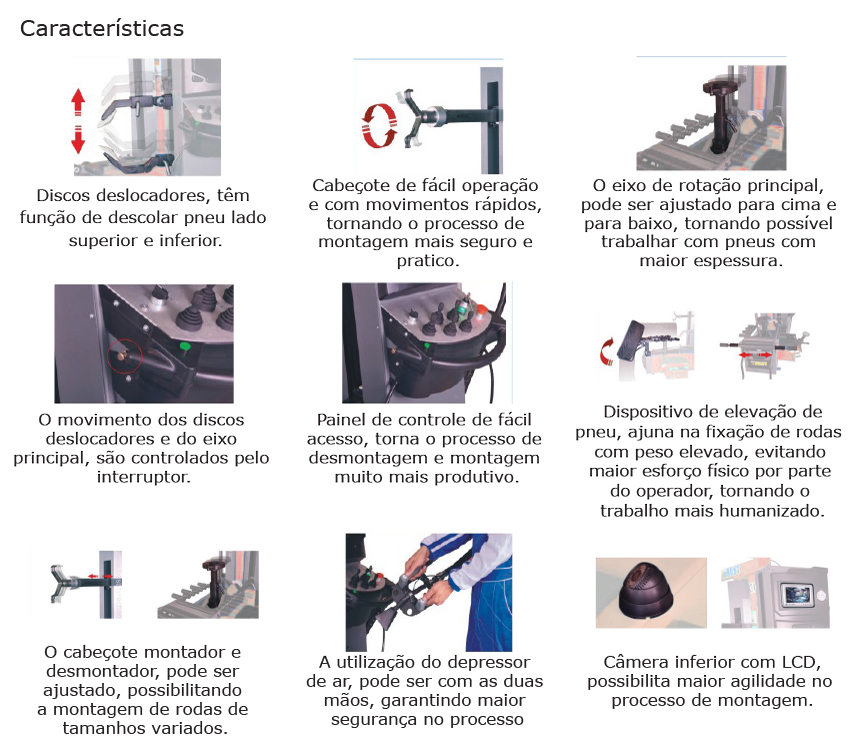 Características

Discos deslocadores, têm função de descolar pneu lado superior e inferior.

Cabeçote de fácil operação e com movimentos rápidos, tornando o processo de montagem mais seguro e pratico.

O eixo de rotação principal, pode ser ajustado para cima e para baixo, tornando possível trabalhar com pneus com maior espessura.

O movimento dos discos deslocadores e do eixo principal, são controlados pelo interruptor.

Painel de controle de fácil acesso, torna o processo de desmontagem e montagem muito mais produtivo.

Dispositivo de elevação de pneu, ajuna na fixação de rodas com peso elevado, evitando maior esforço físico por parte do operador, tornando o trabalho mais humanizado.

O cabeçote montador e desmontador, pode ser ajustado, possibilitando a montagem de rodas de tamanhos variados.

A utilização do depressor de ar, pode ser com as duas mãos, garantindo maior segurança no processo

Câmera inferior com LCD, possibilita maior agilidade no processo de montagem.